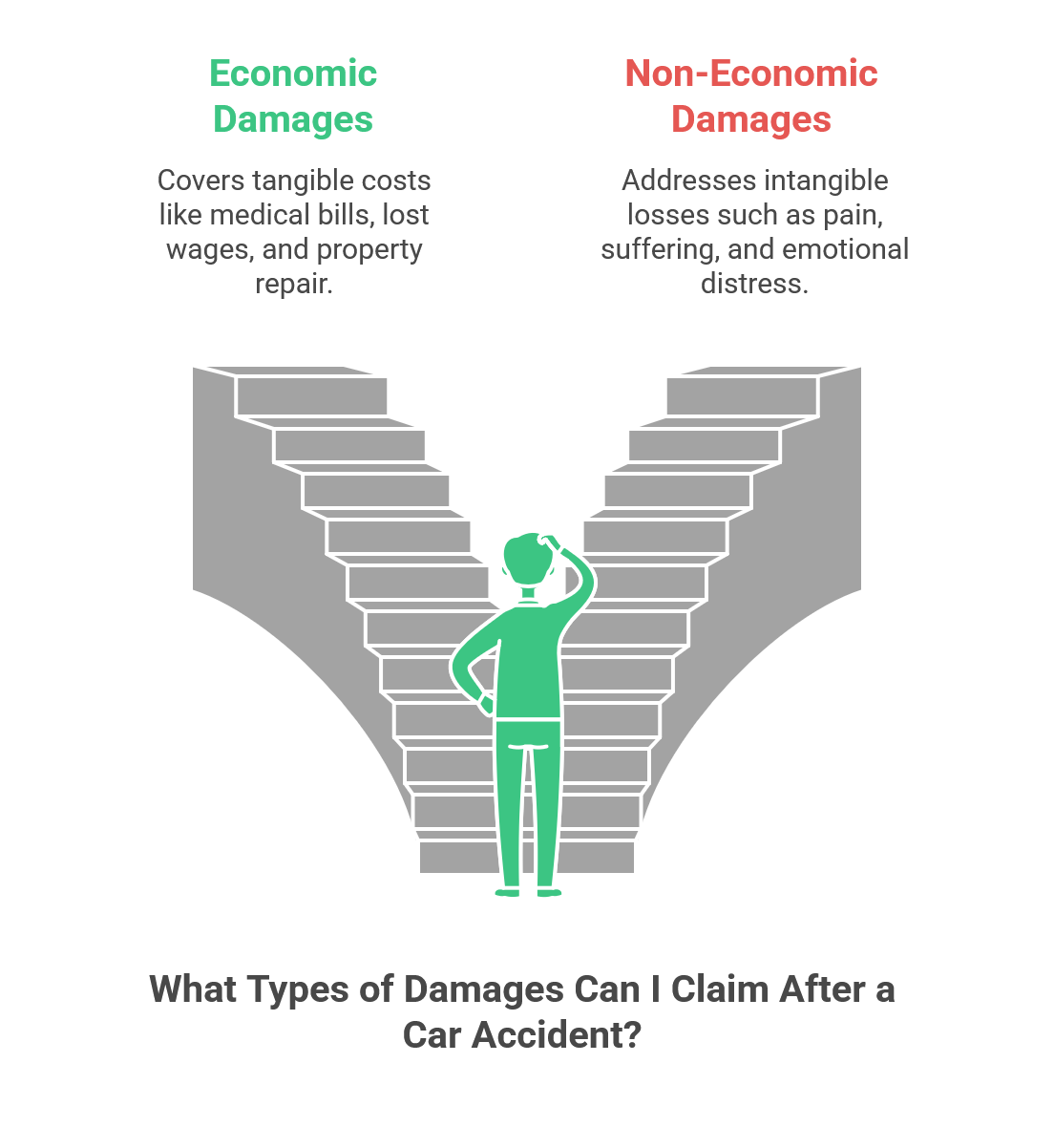 Economic Damages

Covers tangible costs like medical bills, lost wages, and property repair.

Non-Economic Damages

Addresses intangible losses such as pain, suffering, and emotional distress.

What Types of Damages Can I Claim After a Car Accident?